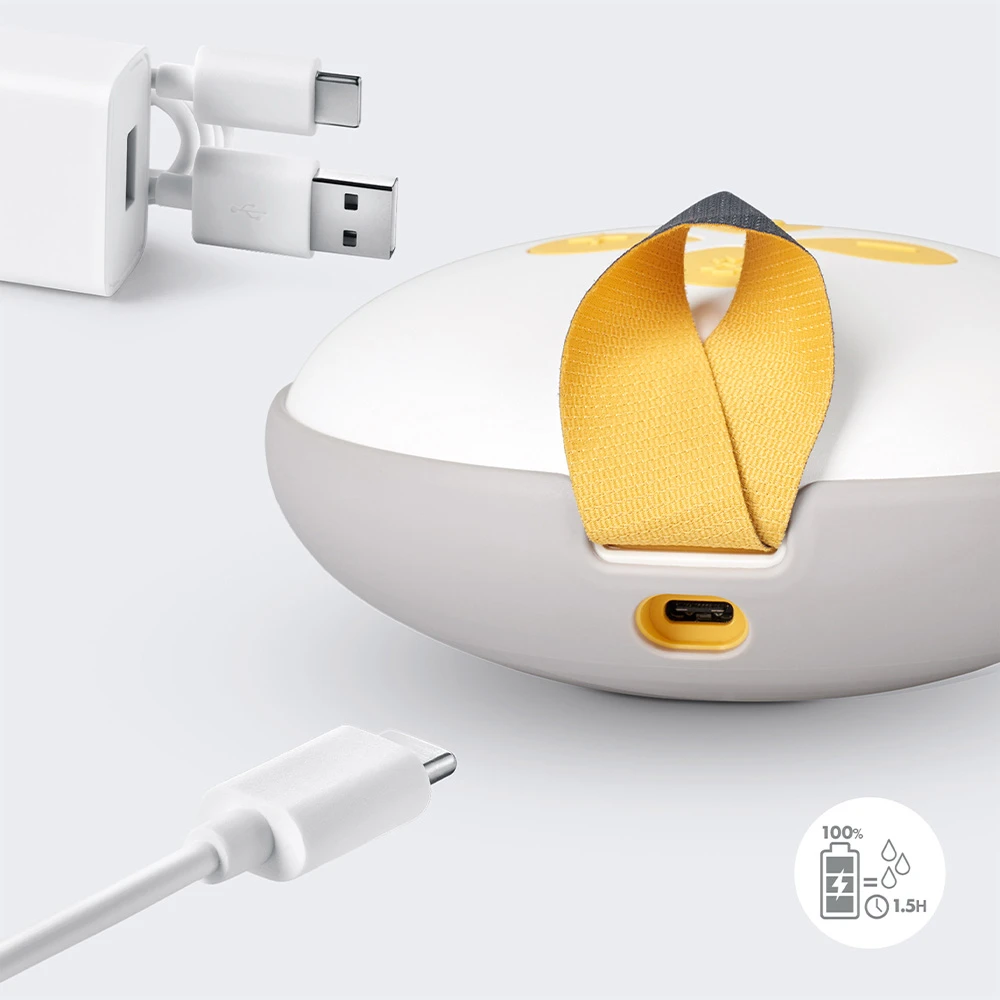 100%
=
1.5H