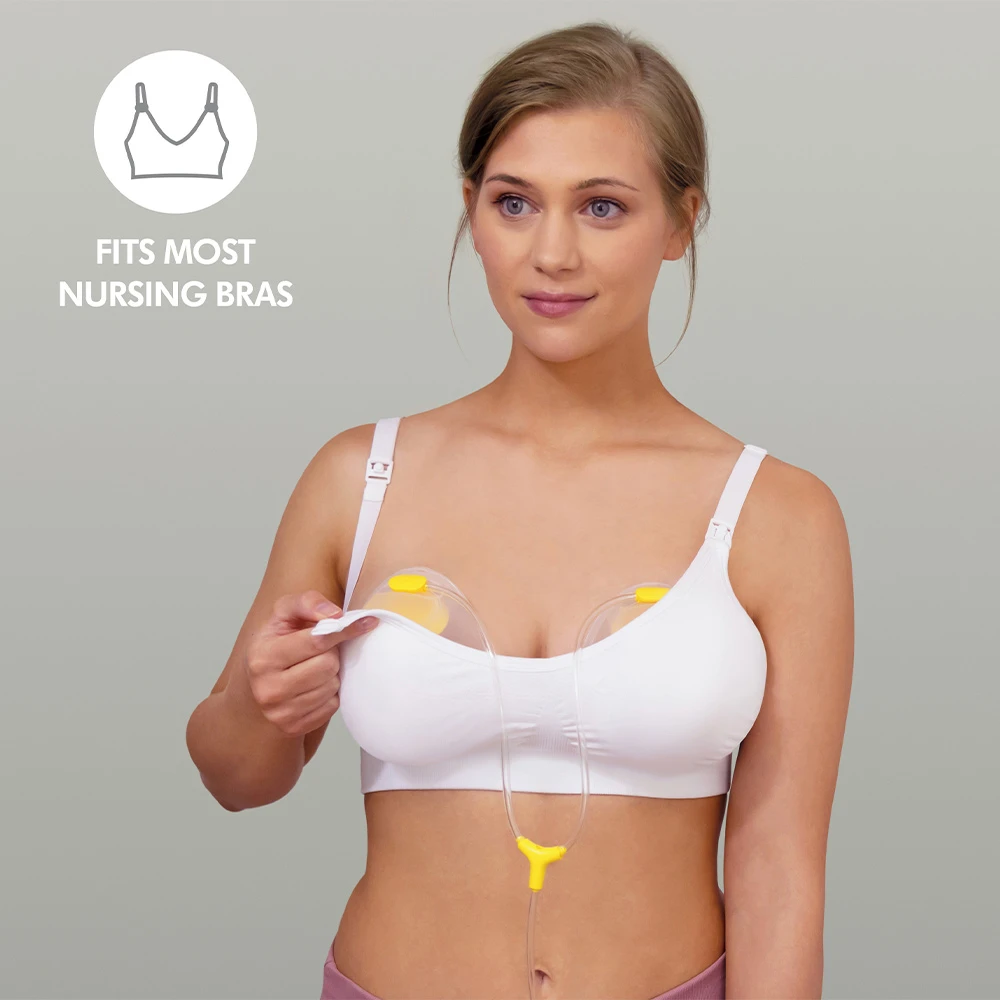 FITS MOST
NURSING BRAS