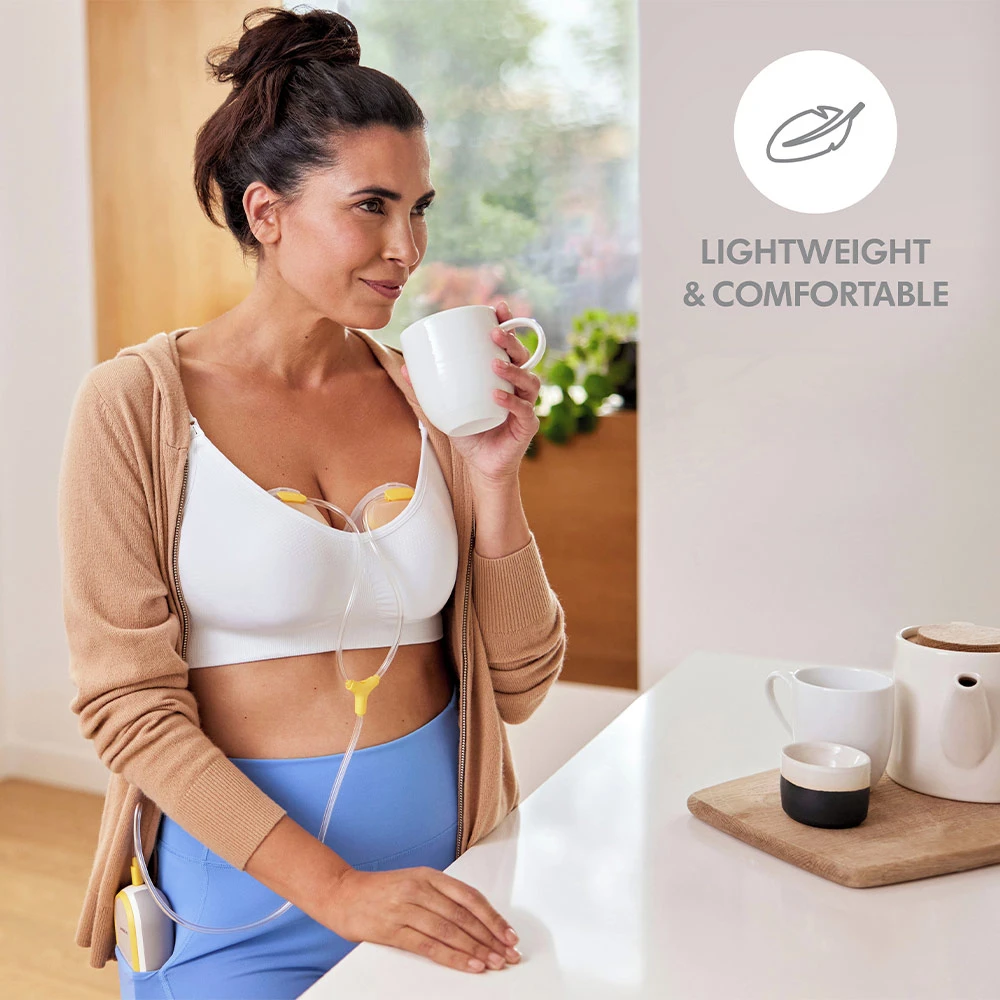 LIGHTWEIGHT
& COMFORTABLE