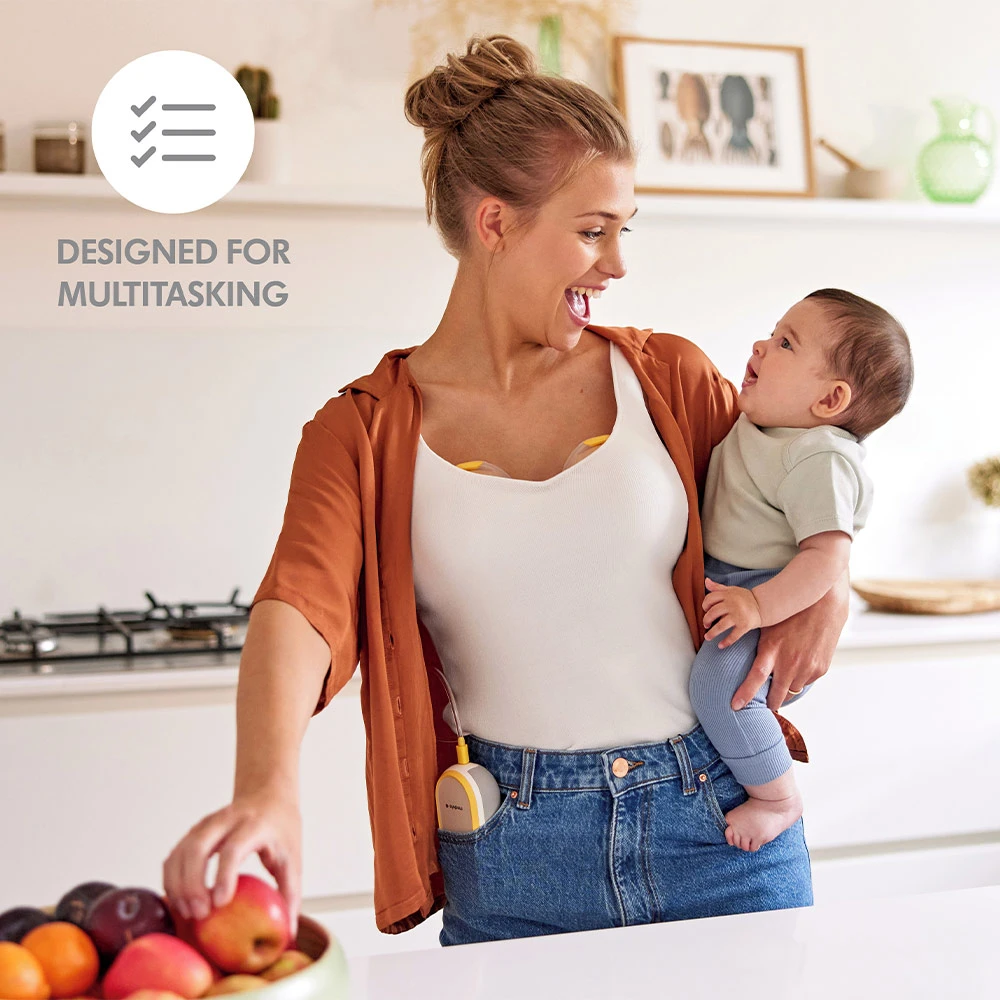 DESIGNED FOR MULTITASKING