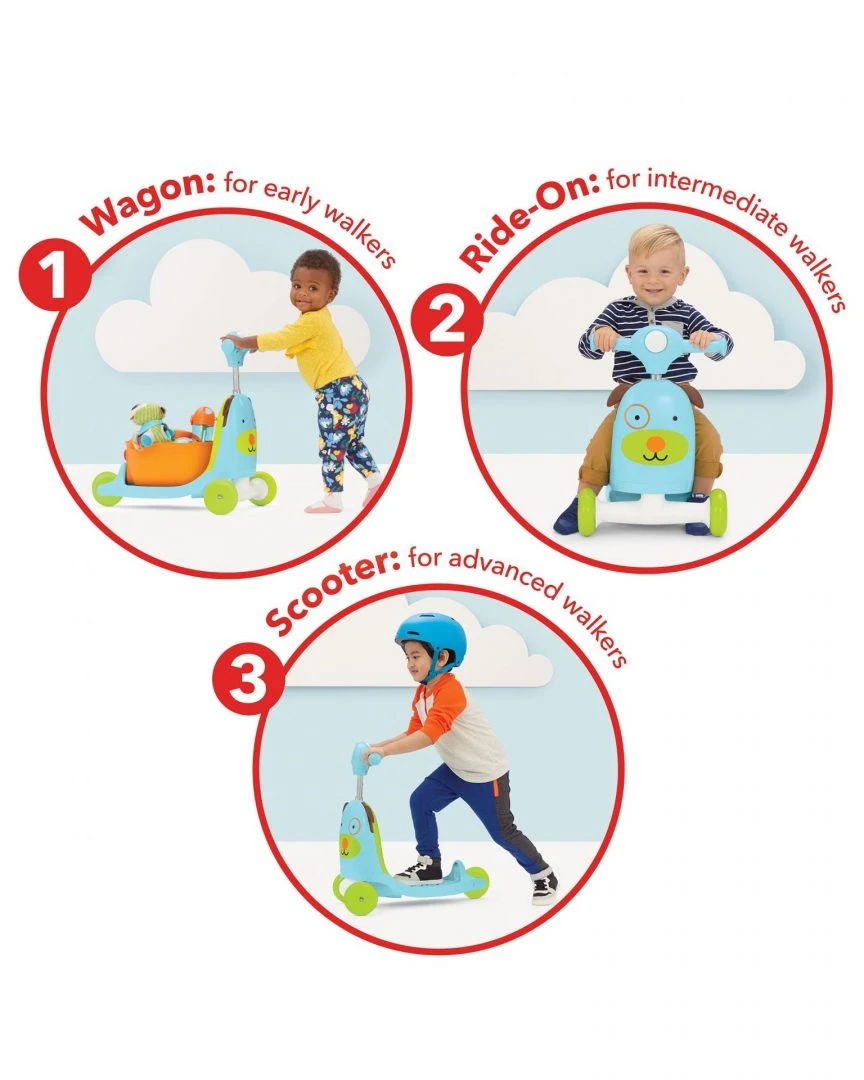 1 Wagon: for early walkers

2 Ride-On: for intermediate walkers

3 Scooter: for advanced walkers