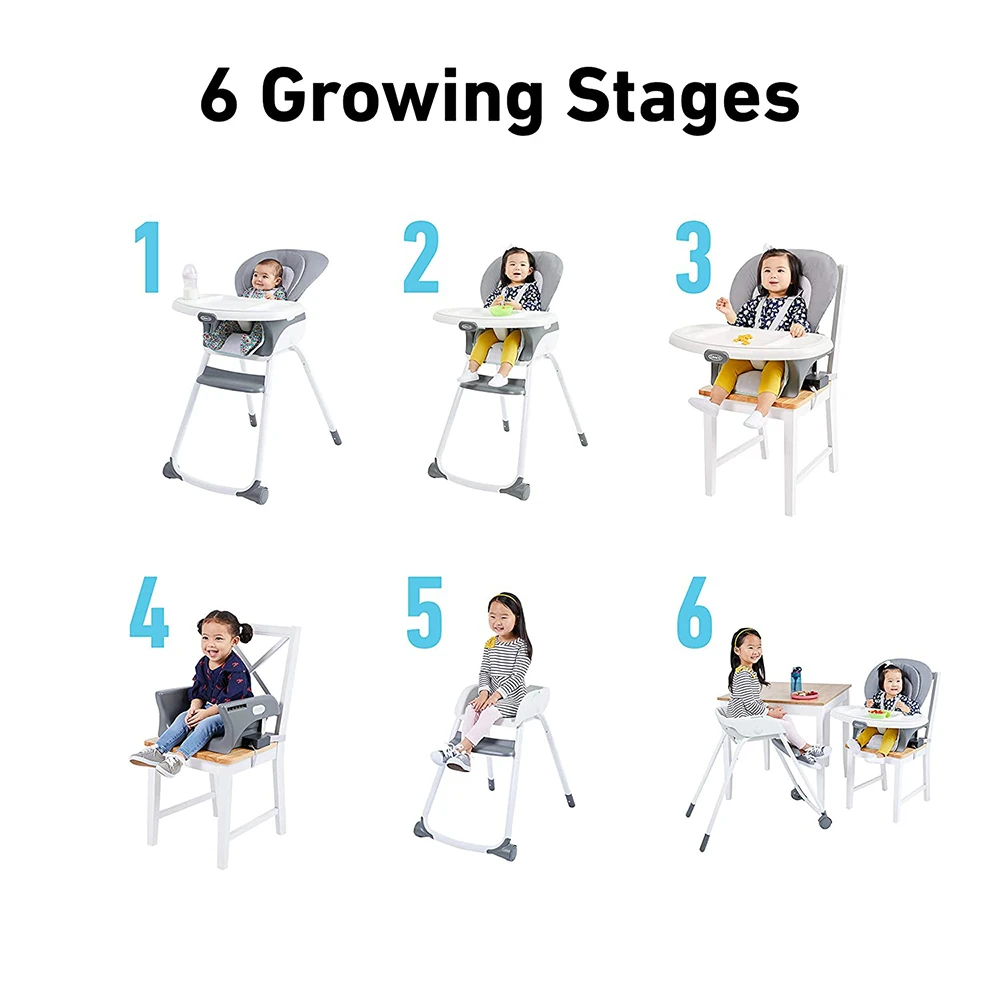 6 Growing Stages

1

2

3

4

5

6