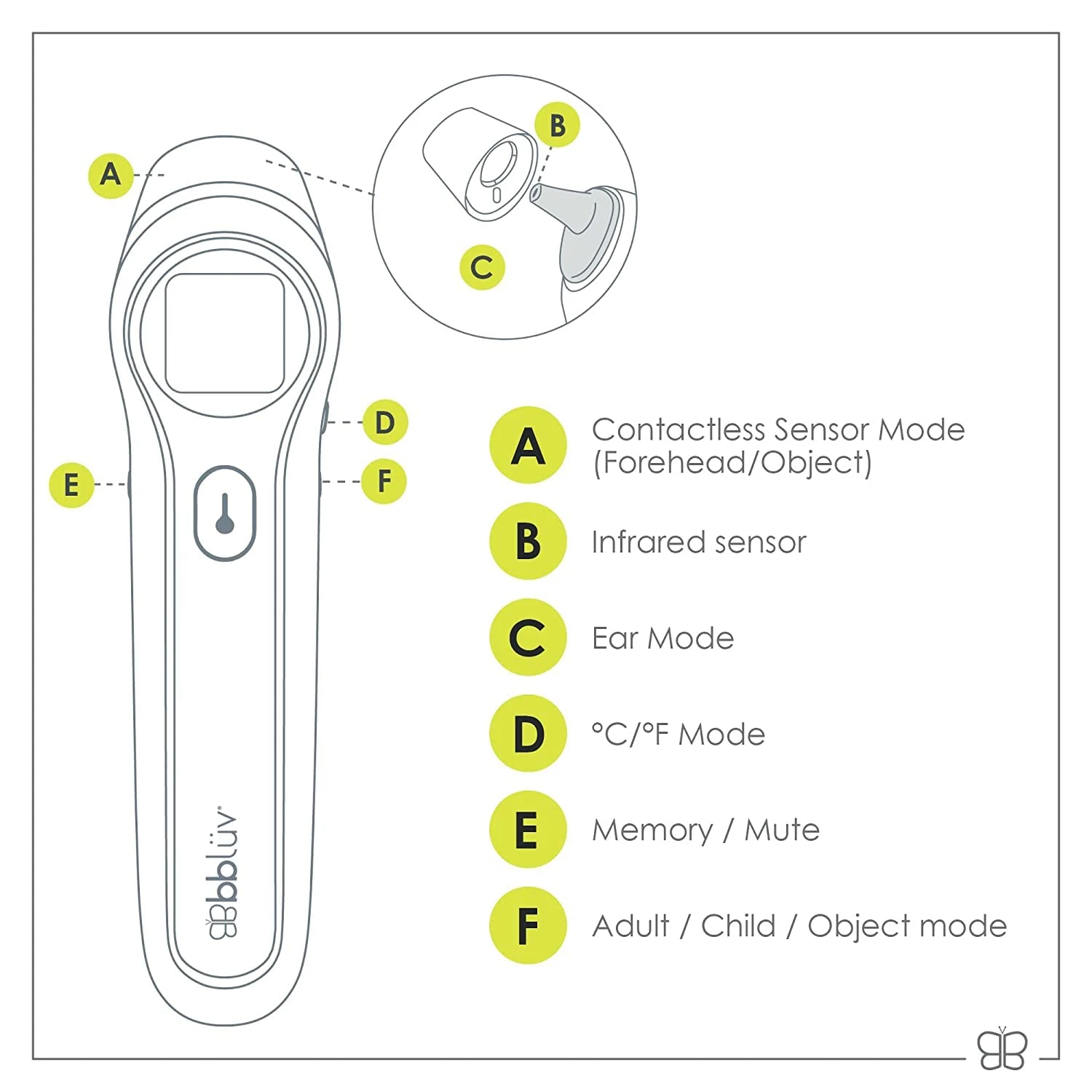 A

B

C

D

E

F

bblüv

A Contactless Sensor Mode (Forehead/Object)

B Infrared sensor

C Ear Mode

D °C/°F Mode

E Memory / Mute

F Adult / Child / Object mode